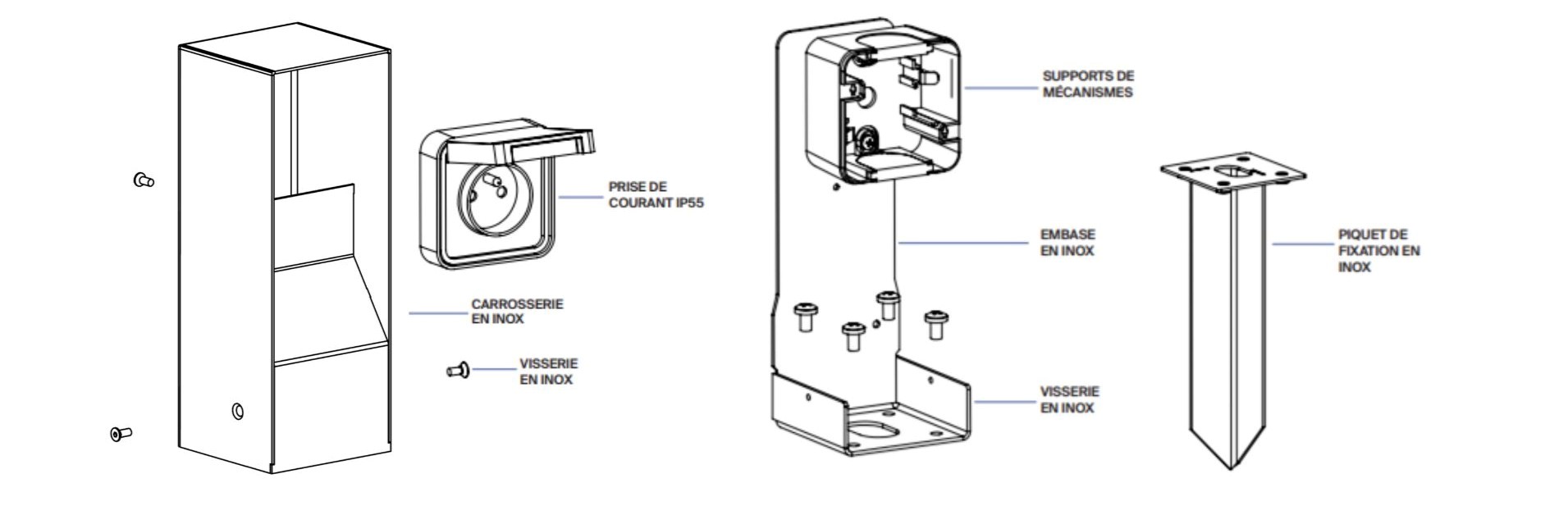 PRISE DE COURANT IP55

CARROSSERIE EN INOX

VISSERIE EN INOX

SUPPORTS DE MÉCANISMES

EMBASE EN INOX

VISSERIE EN INOX

PIQUET DE FIXATION EN INOX